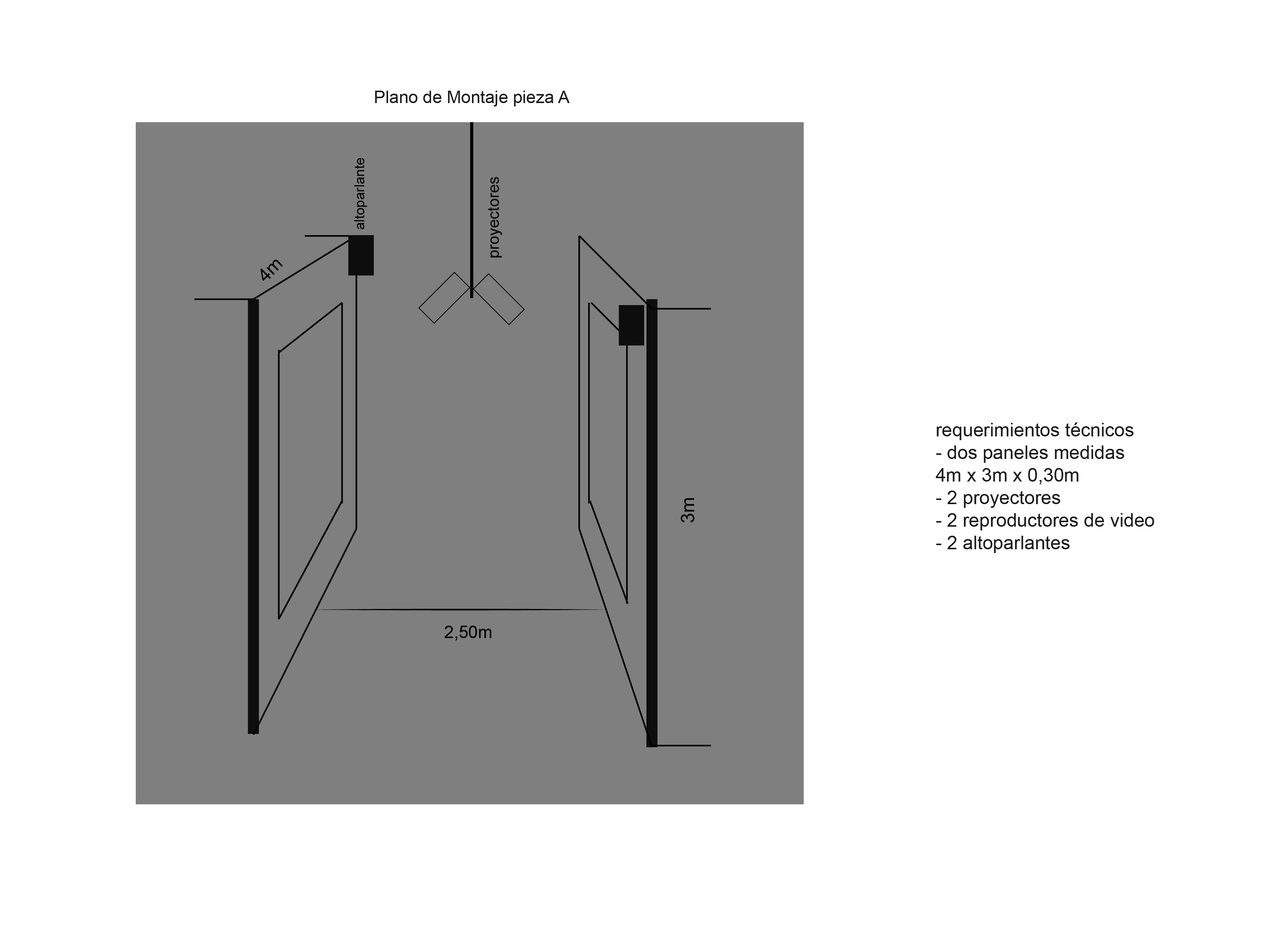 Plano de Montaje pieza A

altoparlante

proyectores

4m

3m

2,50m

requerimientos técnicos
- dos paneles medidas
4m x 3m x 0,30m
- 2 proyectores
- 2 reproductores de video
- 2 altoparlantes